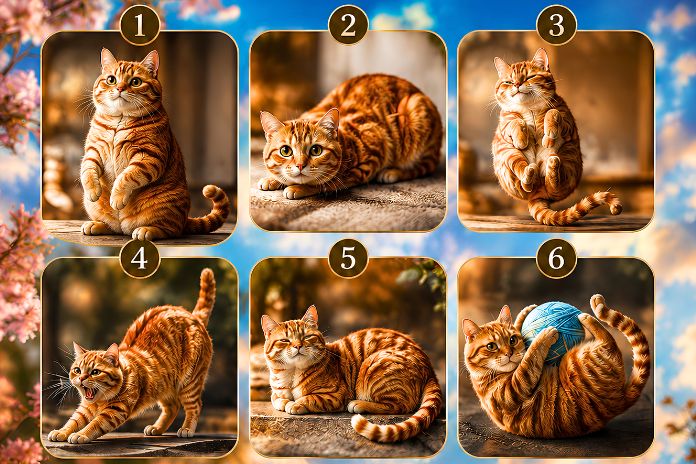 1
2
3
4
5
6